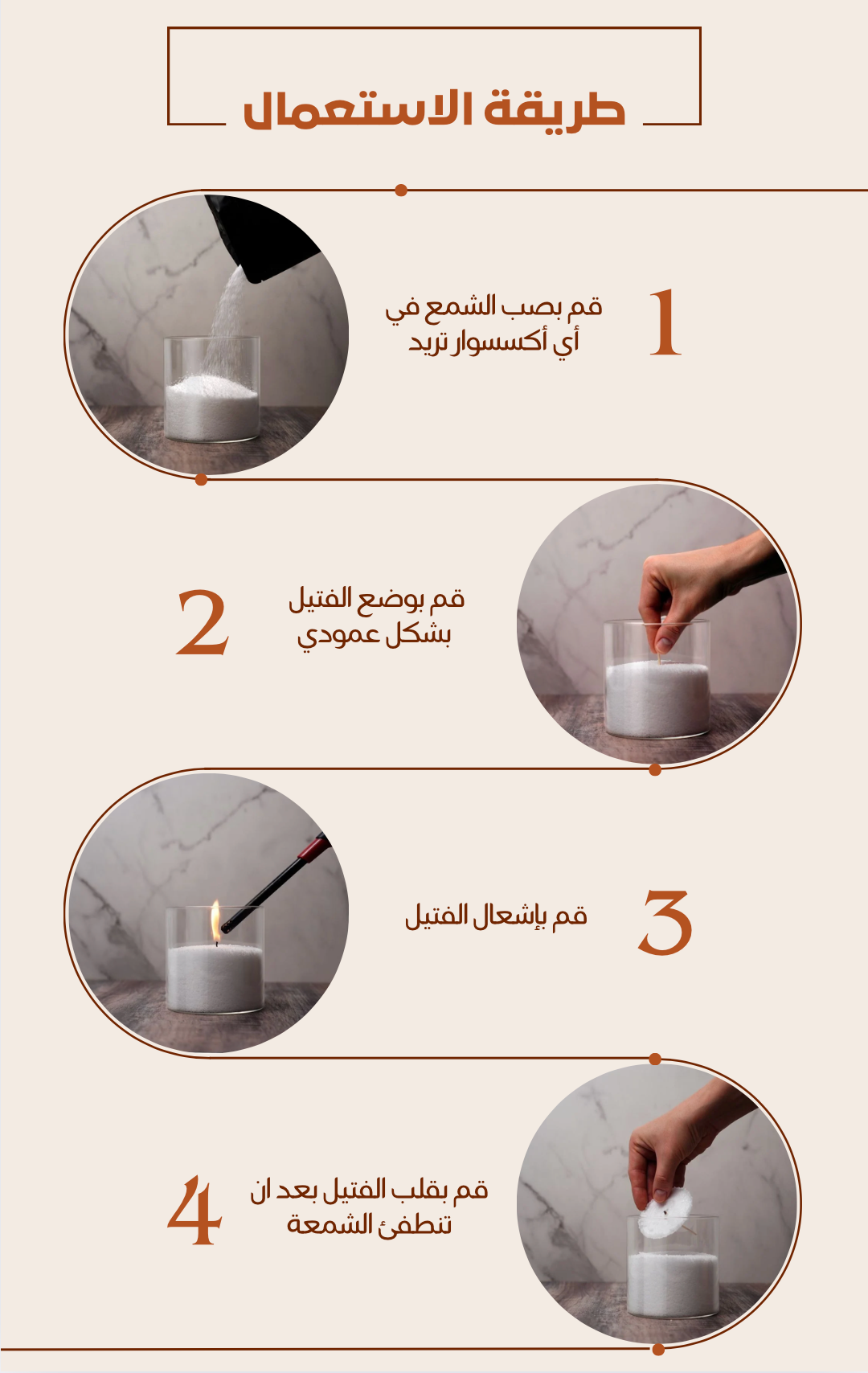 طريقة الاستعمال

1
قم بصب الشمع في أي أكسسوار تريد

2
قم بوضع الفتيل بشكل عمودي

3
قم بإشعال الفتيل

4
قم بقلب الفتيل بعد ان تنطفئ الشمعة